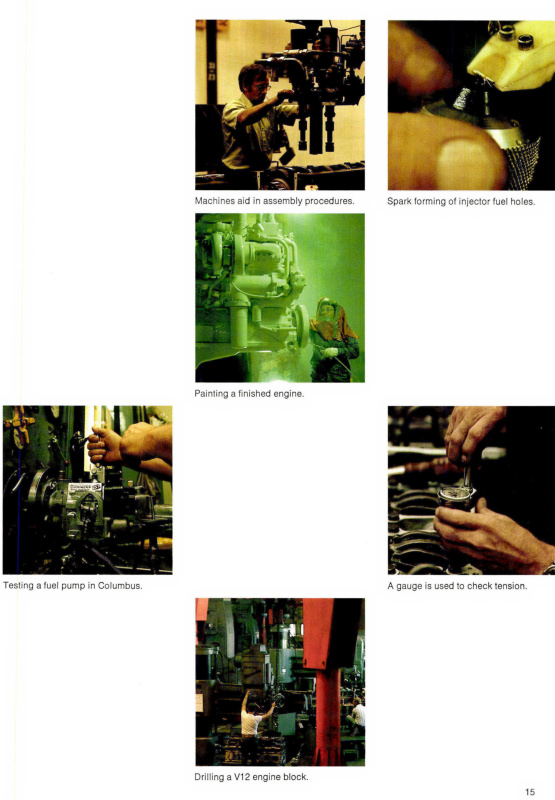 Machines aid in assembly procedures.

Spark forming of injector fuel holes.

Painting a finished engine.

Testing a fuel pump in Columbus.

A gauge is used to check tension.

Drilling a V12 engine block.

15